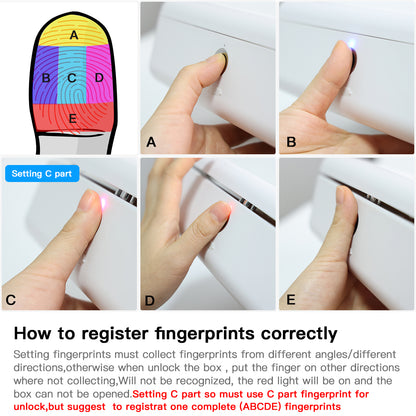 A
B
C
D
E

A

B

Setting C part

C

D

E

How to register fingerprints correctly

Setting fingerprints must collect fingerprints from different angles/different directions,otherwise when unlock the box , put the finger on other directions where not collecting,Will not be recognized, the red light will be on and the box can not be opened.Setting C part so must use C part fingerprint for unlock,but suggest to registrat one complete (ABCDE) fingerprints