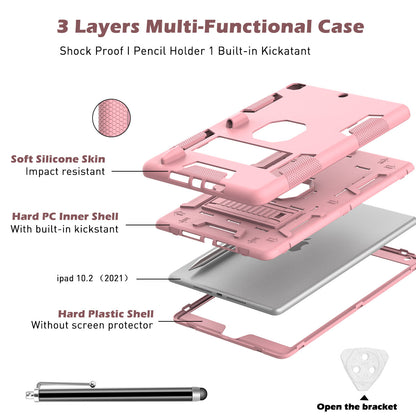 3 Layers Multi-Functional Case

Shock Proof I Pencil Holder 1 Built-in Kickatant

Soft Silicone Skin
Impact resistant

Hard PC Inner Shell
With built-in kickstant

ipad 10.2 （2021）

Hard Plastic Shell
Without screen protector

Open the bracket