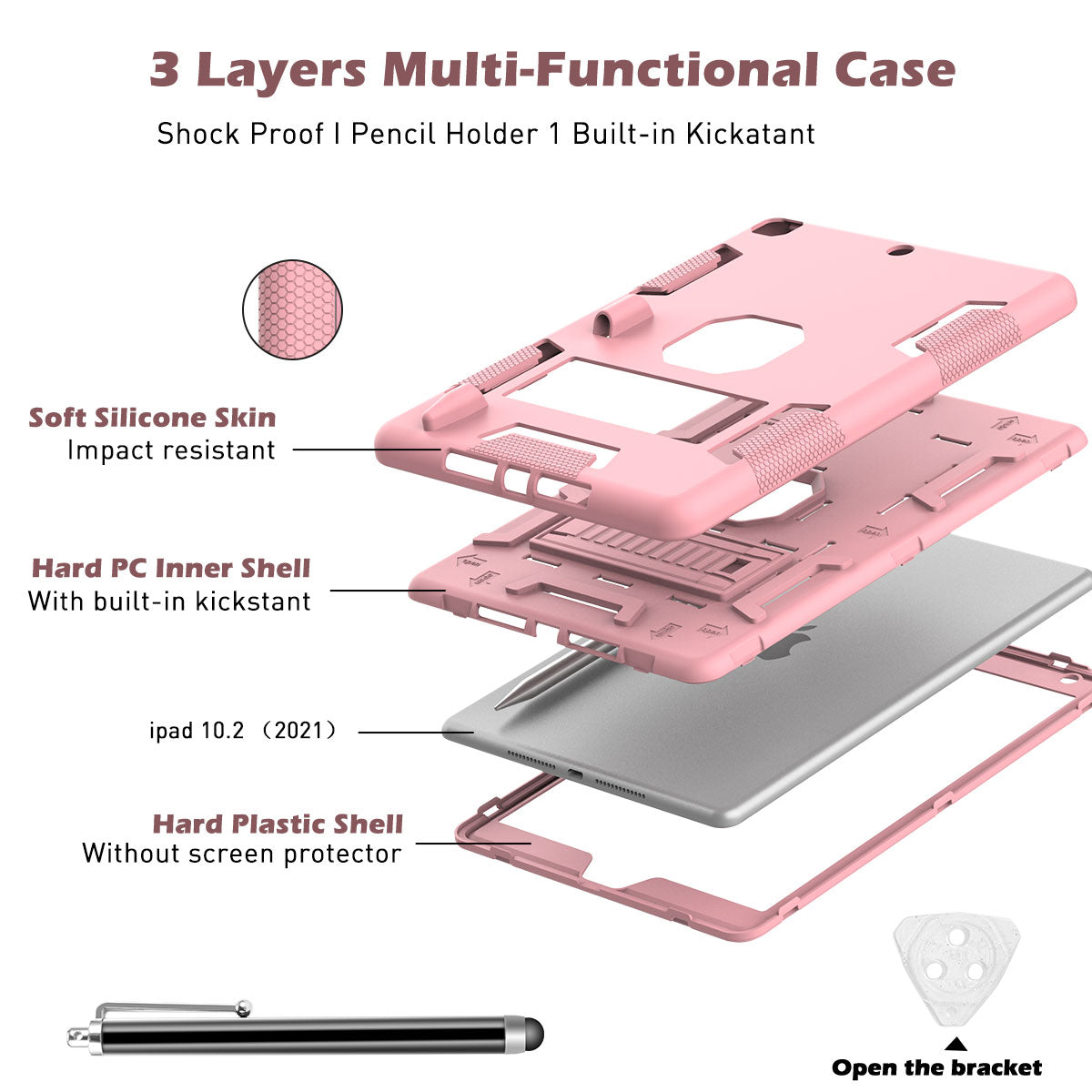 3 Layers Multi-Functional Case

Shock Proof I Pencil Holder 1 Built-in Kickatant

Soft Silicone Skin
Impact resistant

Hard PC Inner Shell
With built-in kickstant

ipad 10.2 （2021）

Hard Plastic Shell
Without screen protector

Open the bracket